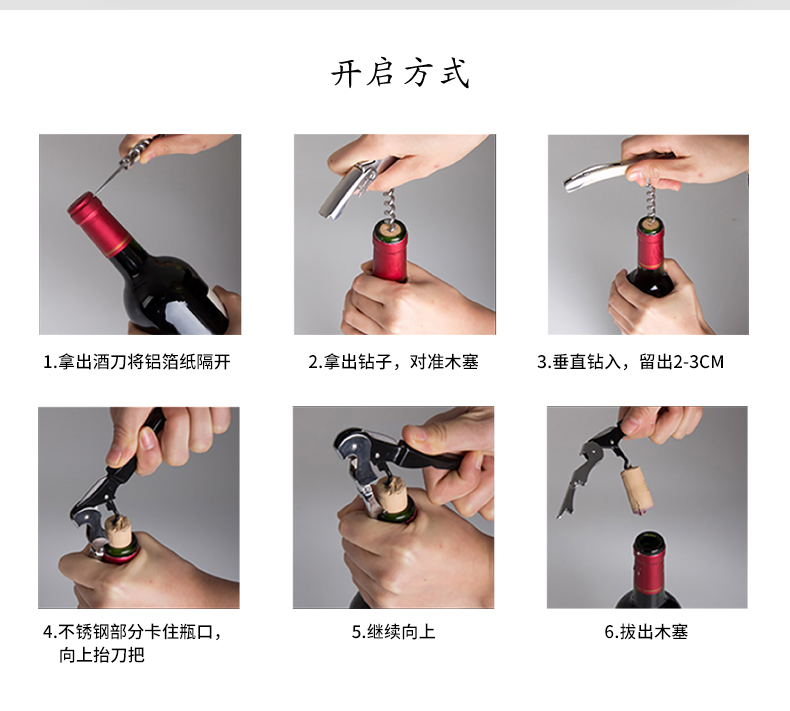 开启方式

1.拿出酒刀将铝箔纸隔开

2.拿出钻子，对准木塞

3.垂直钻入，留出2-3CM

4.不锈钢部分卡住瓶口，向上抬刀把

5.继续向上

6.拔出木塞