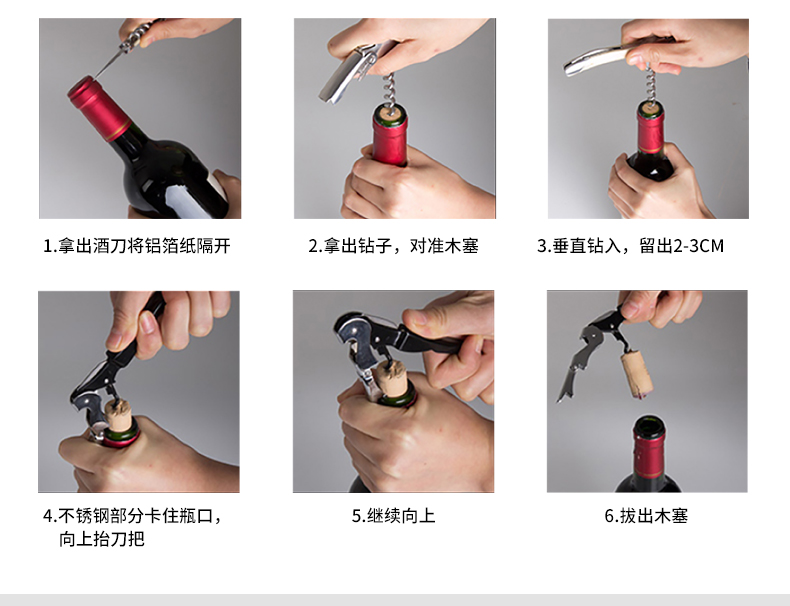 1.拿出酒刀将铝箔纸隔开

2.拿出钻子，对准木塞

3.垂直钻入，留出2-3CM

4.不锈钢部分卡住瓶口，向上抬刀把

5.继续向上

6.拔出木塞